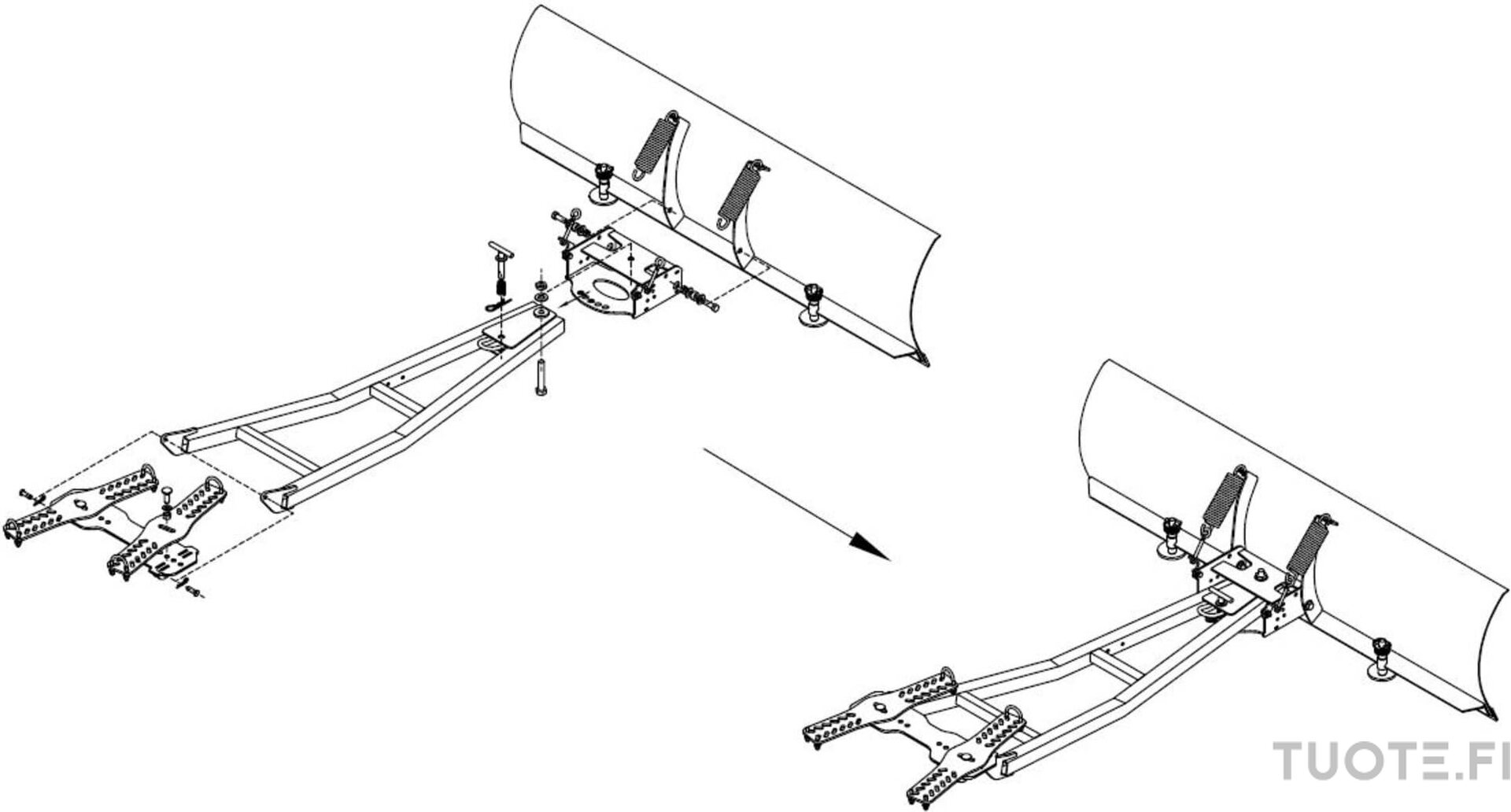 TUOTE.FI